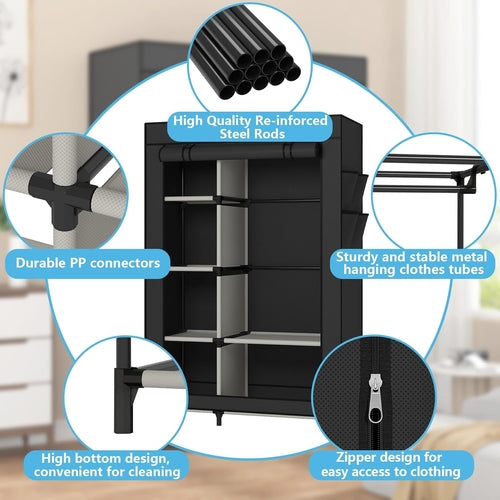 High Quality Re-inforced Steel Rods

Durable PP connectors

Sturdy and stable metal hanging clothes tubes

High bottom design, convenient for cleaning

Zipper design for easy access to clothing